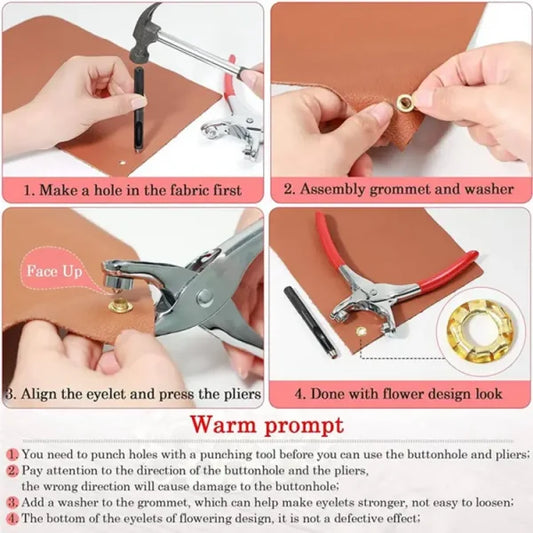 1. Make a hole in the fabric first

2. Assembly grommet and washer

Face Up

3. Align the eyelet and press the pliers

4. Done with flower design look

Warm prompt

1. You need to punch holes with a punching tool before you can use the buttonhole and pliers;
2. Pay attention to the direction of the buttonhole and the pliers, the wrong direction will cause damage to the buttonhole;
3. Add a washer to the grommet, which can help make eyelets stronger, not easy to loosen;
4. The bottom of the eyelets of flowering design, it is not a defective effect;