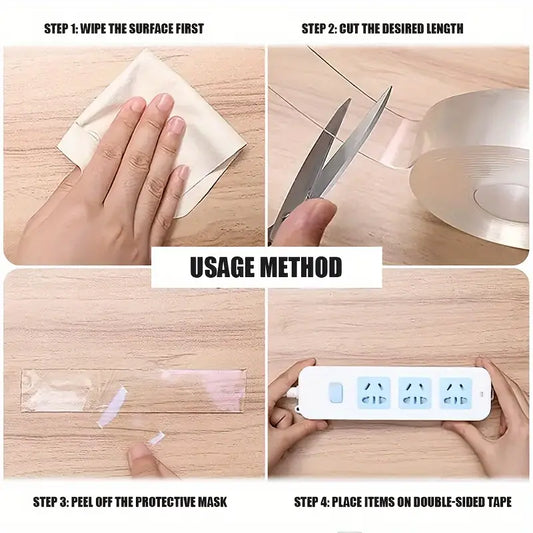 STEP 1: WIPE THE SURFACE FIRST

STEP 2: CUT THE DESIRED LENGTH

USAGE METHOD

STEP 3: PEEL OFF THE PROTECTIVE MASK

STEP 4: PLACE ITEMS ON DOUBLE-SIDED TAPE