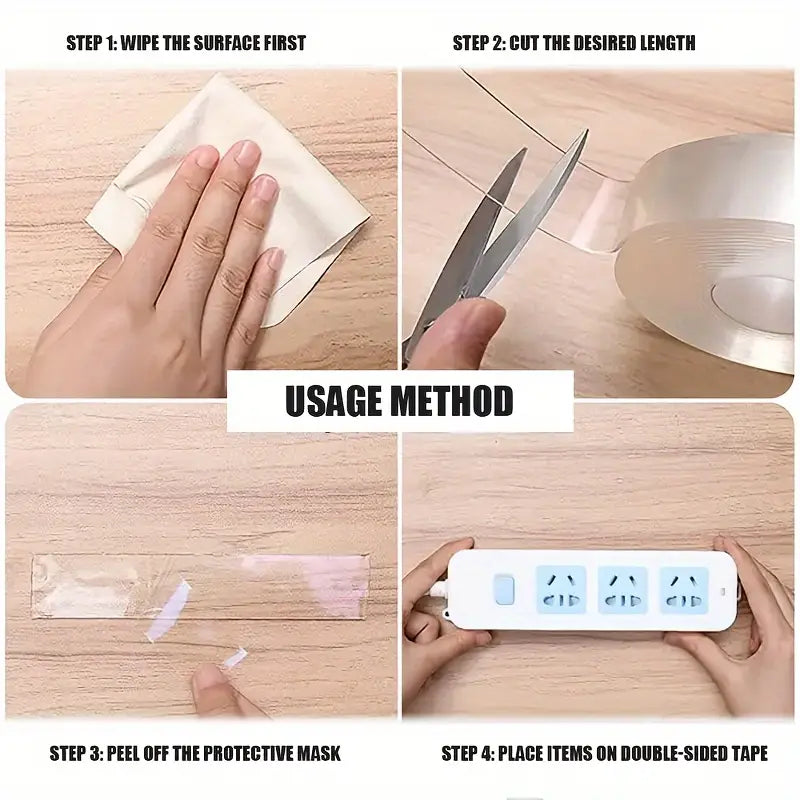 STEP 1: WIPE THE SURFACE FIRST

STEP 2: CUT THE DESIRED LENGTH

USAGE METHOD

STEP 3: PEEL OFF THE PROTECTIVE MASK

STEP 4: PLACE ITEMS ON DOUBLE-SIDED TAPE