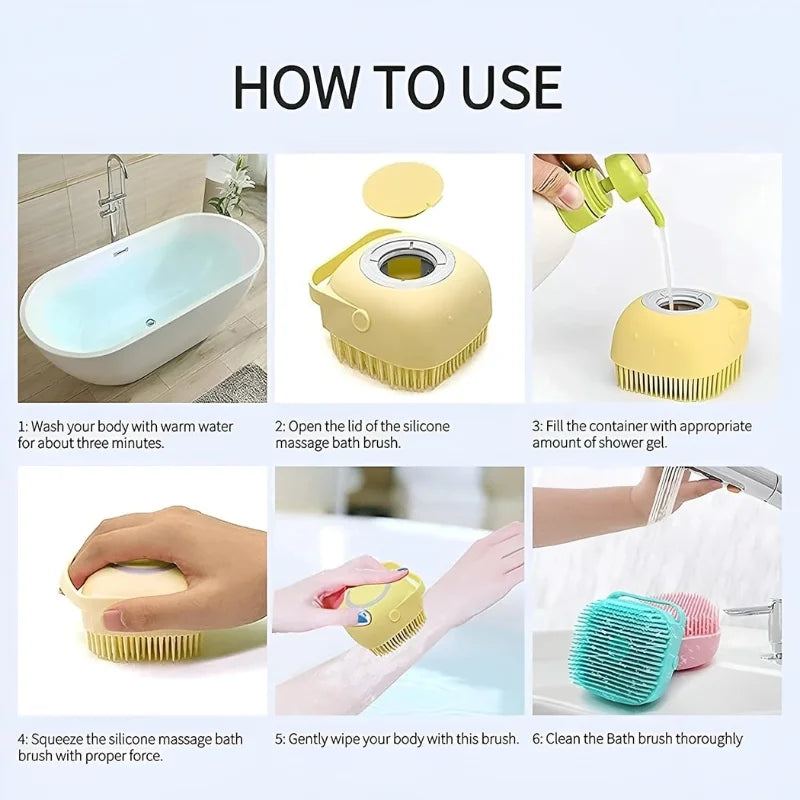 HOW TO USE

1: Wash your body with warm water for about three minutes.

2: Open the lid of the silicone massage bath brush.

3: Fill the container with appropriate amount of shower gel.

4: Squeeze the silicone massage bath brush with proper force.

5: Gently wipe your body with this brush.

6: Clean the Bath brush thoroughly